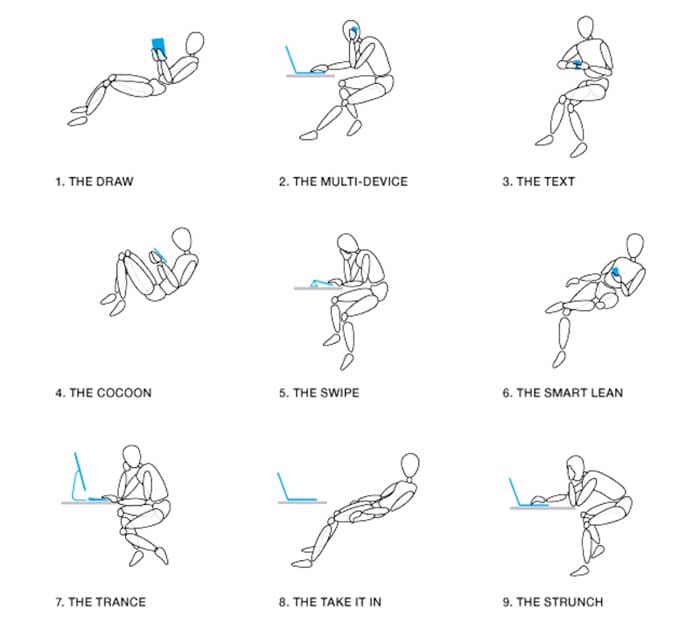 1. THE DRAW

2. THE MULTI-DEVICE

3. THE TEXT

4. THE COCOON

5. THE SWIPE

6. THE SMART LEAN

7. THE TRANCE

8. THE TAKE IT IN

9. THE STRUNCH